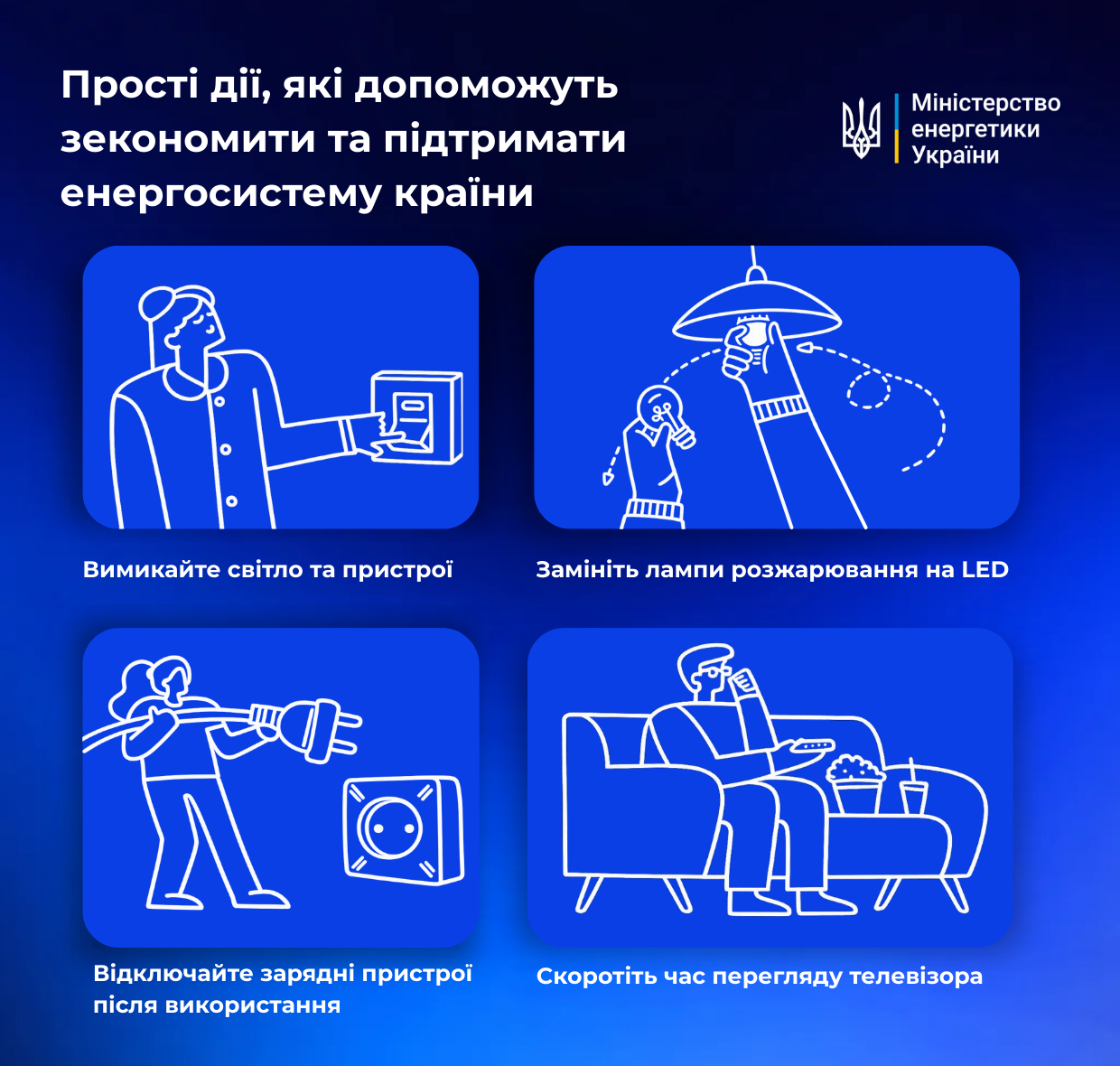 Прості дії, які допоможуть зекономити та підтримати енергосистему країни

Міністерство енергетики України

Вимикайте світло та пристрої

Замініть лампи розжарювання на LED

Відключайте зарядні пристрої після використання

Скоротіть час перегляду телевізора